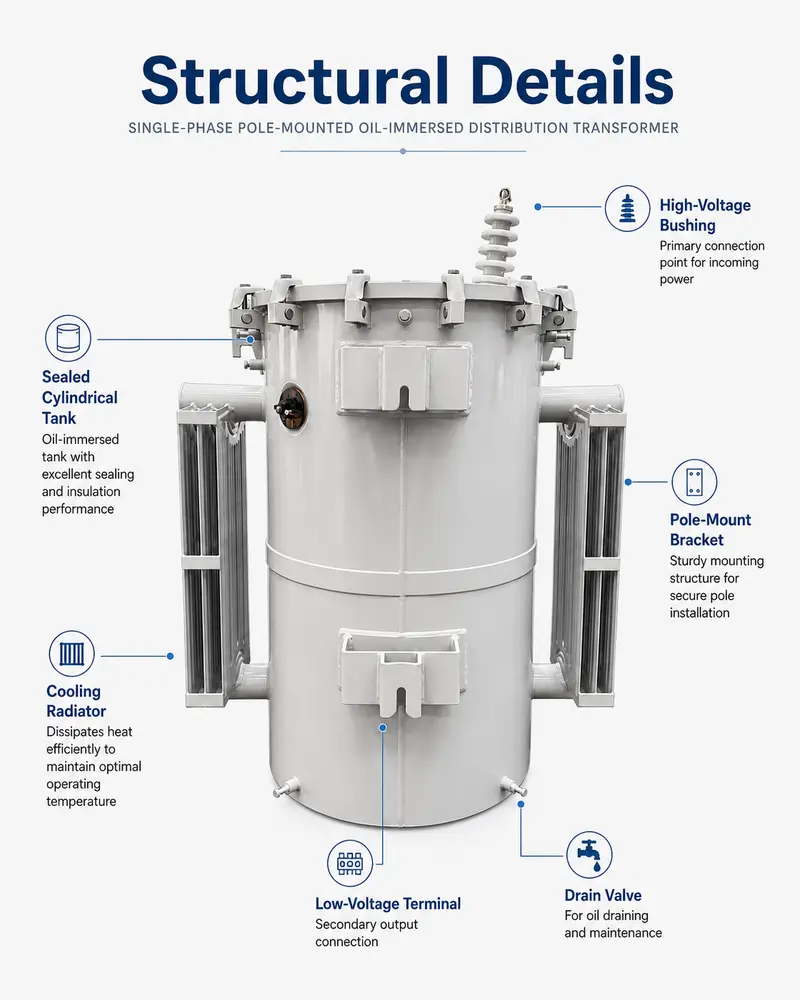 Structural Details

SINGLE-PHASE POLE-MOUNTED OIL-IMMERSED DISTRIBUTION TRANSFORMER

High-Voltage Bushing
Primary connection point for incoming power

Sealed Cylindrical Tank
Oil-immersed tank with excellent sealing and insulation performance

Pole-Mount Bracket
Sturdy mounting structure for secure pole installation

Cooling Radiator
Dissipates heat efficiently to maintain optimal operating temperature

Low-Voltage Terminal
Secondary output connection

Drain Valve
For oil draining and maintenance